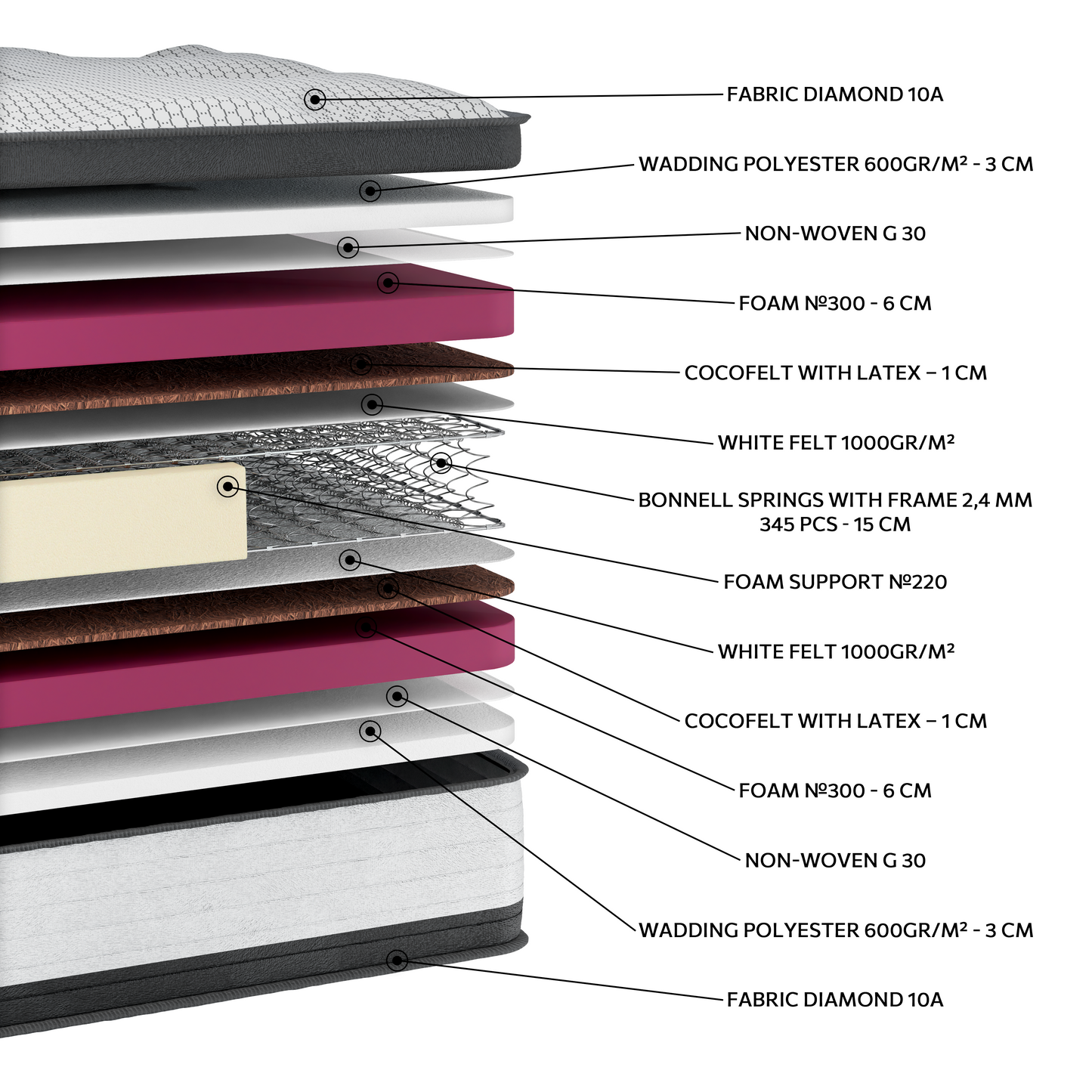 FABRIC DIAMOND 10A

WADDING POLYESTER 600GR/M² - 3 CM

NON-WOVEN G 30

FOAM №300 - 6 CM

COCOFELT WITH LATEX – 1 CM

WHITE FELT 1000GR/M²

BONNELL SPRINGS WITH FRAME 2,4 MM
345 PCS - 15 CM

FOAM SUPPORT №220

WHITE FELT 1000GR/M²

COCOFELT WITH LATEX – 1 CM

FOAM №300 - 6 CM

NON-WOVEN G 30

WADDING POLYESTER 600GR/M² - 3 CM

FABRIC DIAMOND 10A