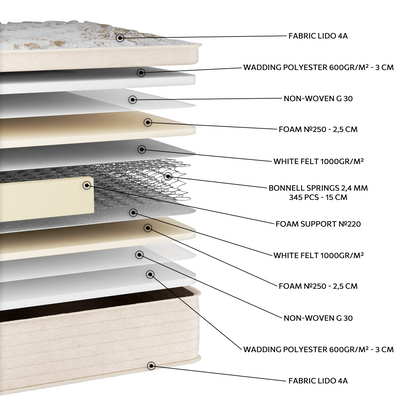 FABRIC LIDO 4A

WADDING POLYESTER 600GR/M² - 3 CM

NON-WOVEN G 30

FOAM №250 - 2,5 CM

WHITE FELT 1000GR/M²

BONNELL SPRINGS 2,4 MM
345 PCS - 15 CM

FOAM SUPPORT №220

WHITE FELT 1000GR/M²

FOAM №250 - 2,5 CM

NON-WOVEN G 30

WADDING POLYESTER 600GR/M² - 3 CM

FABRIC LIDO 4A