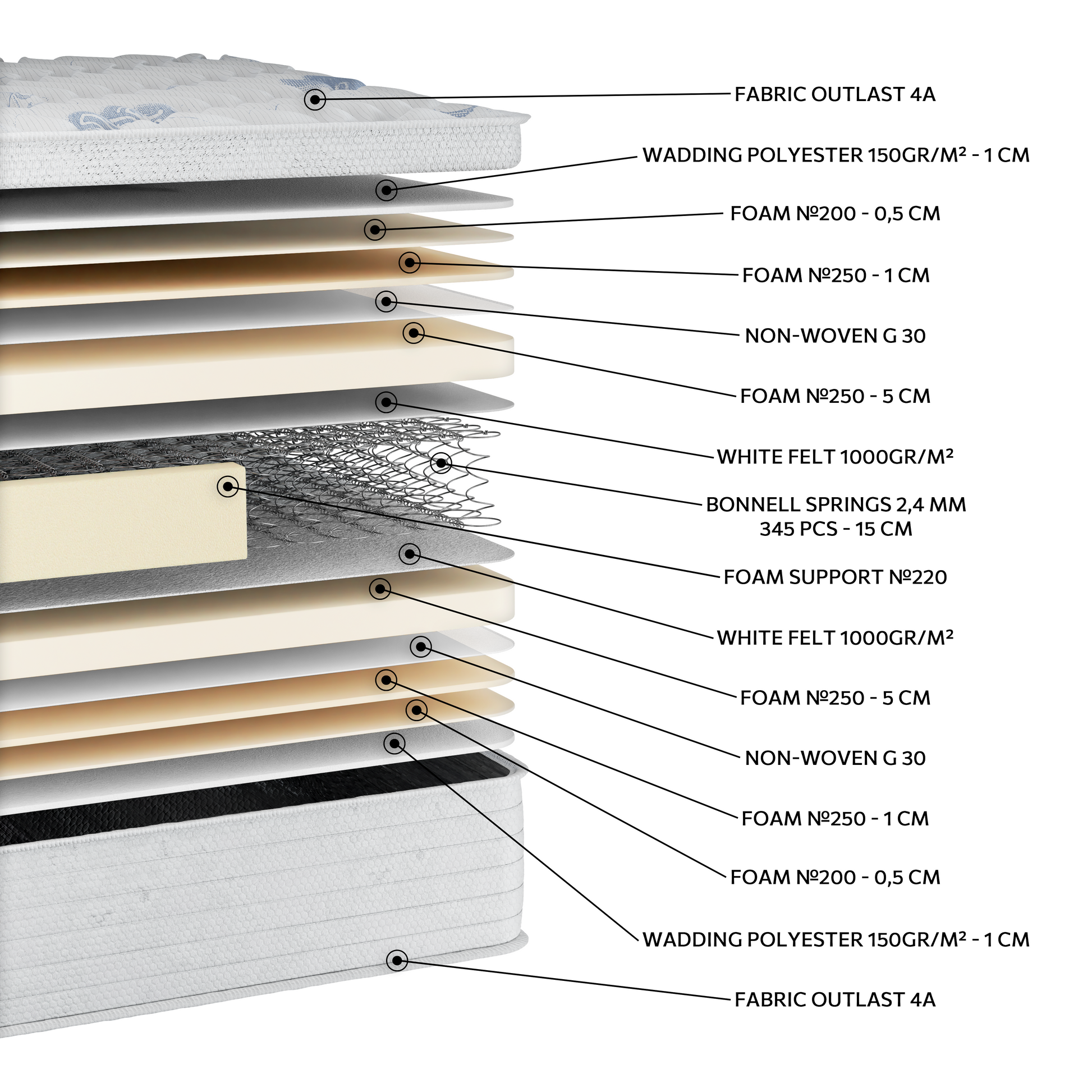 FABRIC OUTLAST 4A

WADDING POLYESTER 150GR/M² - 1 CM

FOAM №200 - 0,5 CM

FOAM №250 - 1 CM

NON-WOVEN G 30

FOAM №250 - 5 CM

WHITE FELT 1000GR/M²

BONNELL SPRINGS 2,4 MM
345 PCS - 15 CM

FOAM SUPPORT №220

WHITE FELT 1000GR/M²

FOAM №250 - 5 CM

NON-WOVEN G 30

FOAM №250 - 1 CM

FOAM №200 - 0,5 CM

WADDING POLYESTER 150GR/M² - 1 CM

FABRIC OUTLAST 4A