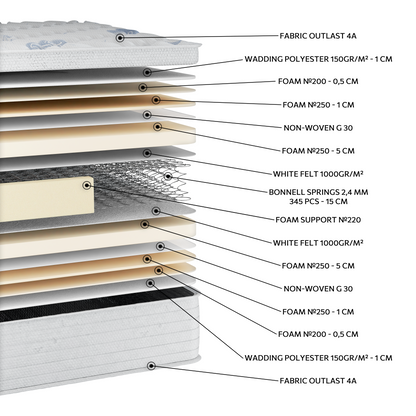 FABRIC OUTLAST 4A

WADDING POLYESTER 150GR/M² - 1 CM

FOAM №200 - 0,5 CM

FOAM №250 - 1 CM

NON-WOVEN G 30

FOAM №250 - 5 CM

WHITE FELT 1000GR/M²

BONNELL SPRINGS 2,4 MM
345 PCS - 15 CM

FOAM SUPPORT №220

WHITE FELT 1000GR/M²

FOAM №250 - 5 CM

NON-WOVEN G 30

FOAM №250 - 1 CM

FOAM №200 - 0,5 CM

WADDING POLYESTER 150GR/M² - 1 CM

FABRIC OUTLAST 4A