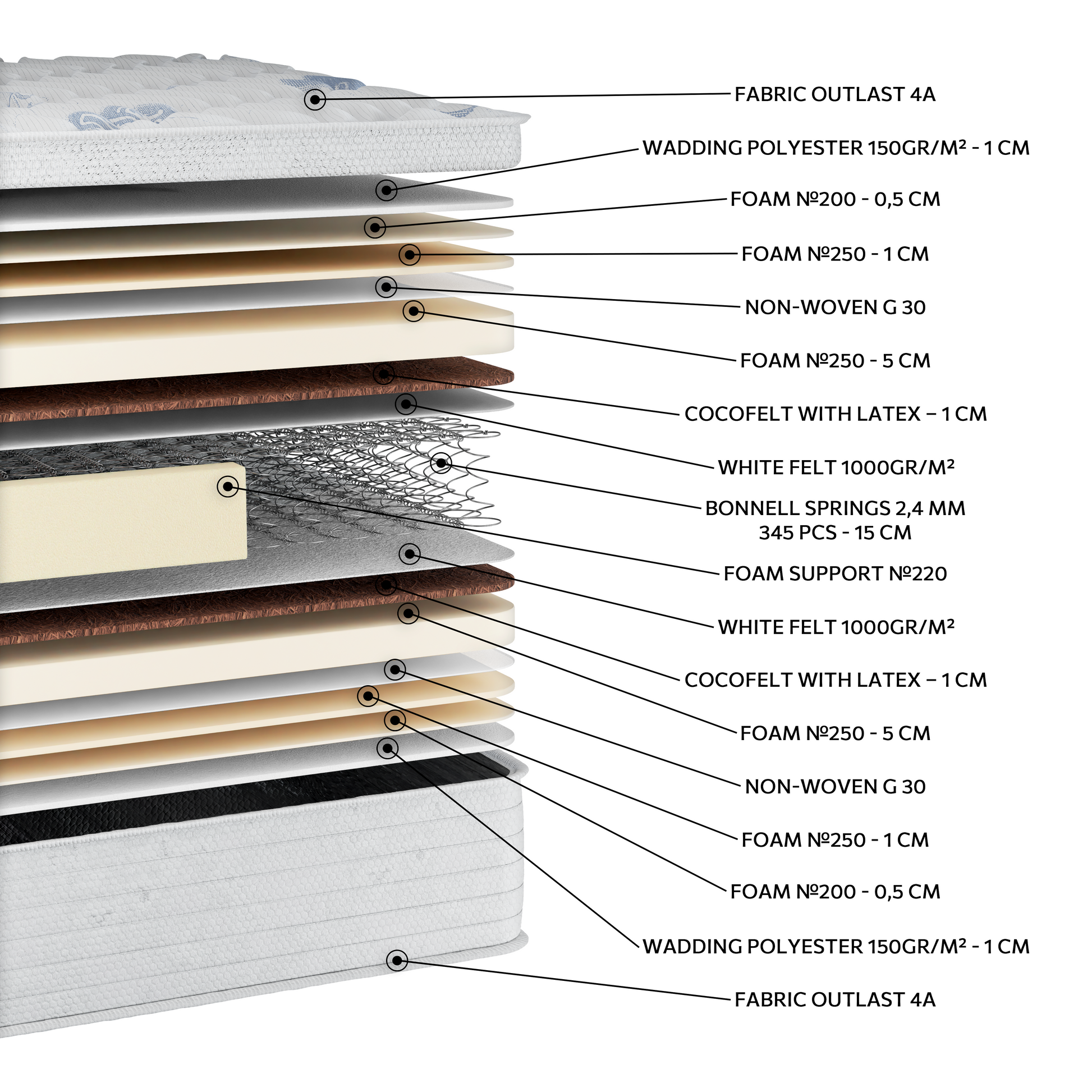 FABRIC OUTLAST 4A

WADDING POLYESTER 150GR/M² - 1 CM

FOAM №200 - 0,5 CM

FOAM №250 - 1 CM

NON-WOVEN G 30

FOAM №250 - 5 CM

COCOFELT WITH LATEX – 1 CM

WHITE FELT 1000GR/M²

BONNELL SPRINGS 2,4 MM
345 PCS - 15 CM

FOAM SUPPORT №220

WHITE FELT 1000GR/M²

COCOFELT WITH LATEX – 1 CM

FOAM №250 - 5 CM

NON-WOVEN G 30

FOAM №250 - 1 CM

FOAM №200 - 0,5 CM

WADDING POLYESTER 150GR/M² - 1 CM

FABRIC OUTLAST 4A