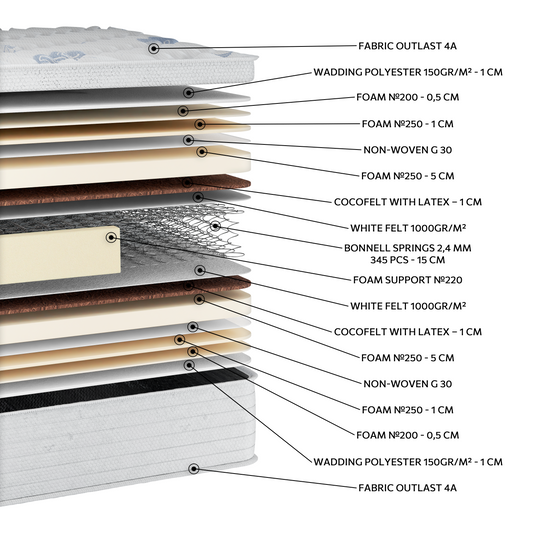 FABRIC OUTLAST 4A

WADDING POLYESTER 150GR/M² - 1 CM

FOAM №200 - 0,5 CM

FOAM №250 - 1 CM

NON-WOVEN G 30

FOAM №250 - 5 CM

COCOFELT WITH LATEX – 1 CM

WHITE FELT 1000GR/M²

BONNELL SPRINGS 2,4 MM
345 PCS - 15 CM

FOAM SUPPORT №220

WHITE FELT 1000GR/M²

COCOFELT WITH LATEX – 1 CM

FOAM №250 - 5 CM

NON-WOVEN G 30

FOAM №250 - 1 CM

FOAM №200 - 0,5 CM

WADDING POLYESTER 150GR/M² - 1 CM

FABRIC OUTLAST 4A