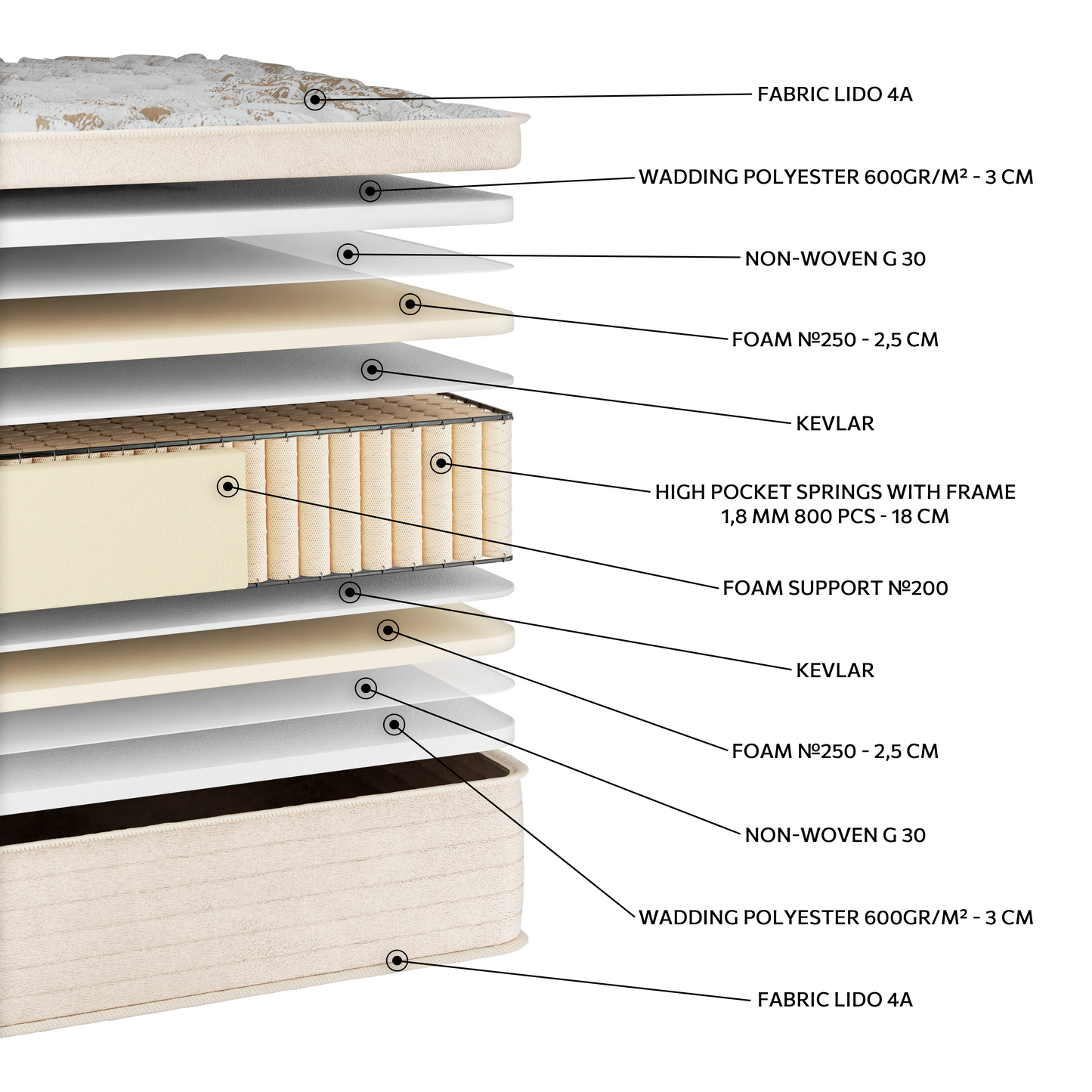 FABRIC LIDO 4A

WADDING POLYESTER 600GR/M² - 3 CM

NON-WOVEN G 30

FOAM №250 - 2,5 CM

KEVLAR

HIGH POCKET SPRINGS WITH FRAME 1,8 MM 800 PCS - 18 CM

FOAM SUPPORT №200

KEVLAR

FOAM №250 - 2,5 CM

NON-WOVEN G 30

WADDING POLYESTER 600GR/M² - 3 CM

FABRIC LIDO 4A