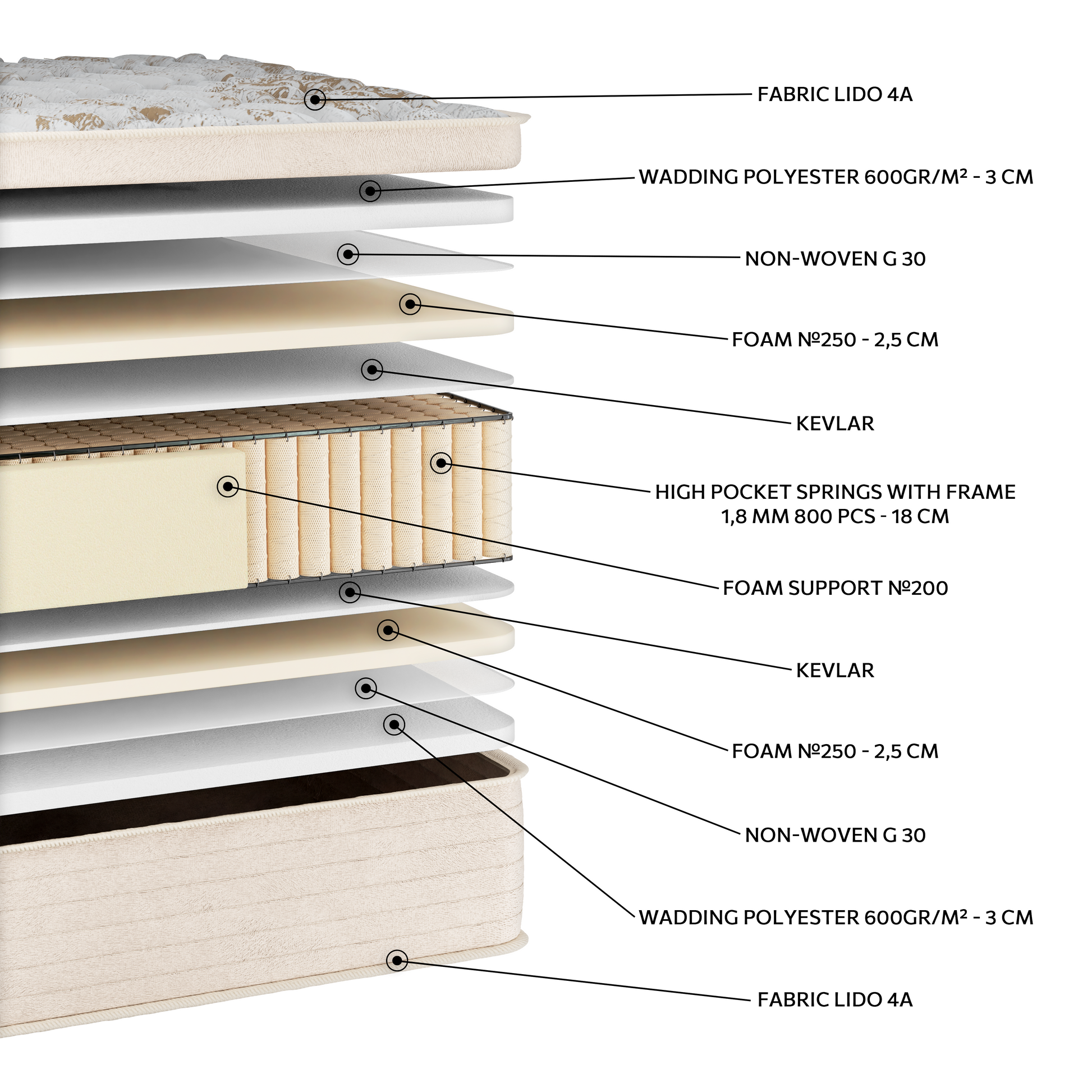 FABRIC LIDO 4A

WADDING POLYESTER 600GR/M² - 3 CM

NON-WOVEN G 30

FOAM №250 - 2,5 CM

KEVLAR

HIGH POCKET SPRINGS WITH FRAME
1,8 MM 800 PCS - 18 CM

FOAM SUPPORT №200

KEVLAR

FOAM №250 - 2,5 CM

NON-WOVEN G 30

WADDING POLYESTER 600GR/M² - 3 CM

FABRIC LIDO 4A