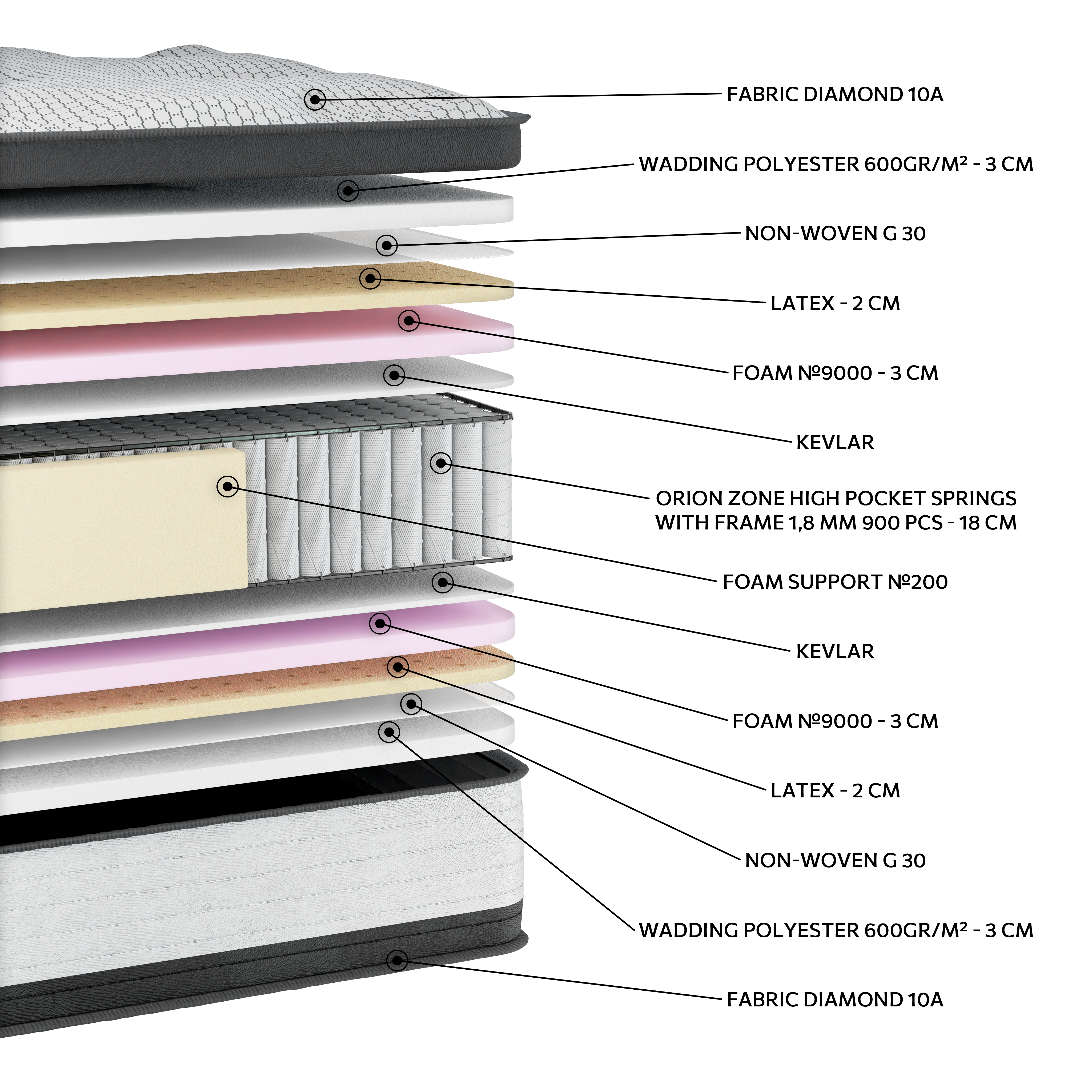 FABRIC DIAMOND 10A

WADDING POLYESTER 600GR/M² - 3 CM

NON-WOVEN G 30

LATEX - 2 CM

FOAM №9000 - 3 CM

KEVLAR

ORION ZONE HIGH POCKET SPRINGS WITH FRAME 1,8 MM 900 PCS - 18 CM

FOAM SUPPORT №200

KEVLAR

FOAM №9000 - 3 CM

LATEX - 2 CM

NON-WOVEN G 30

WADDING POLYESTER 600GR/M² - 3 CM

FABRIC DIAMOND 10A