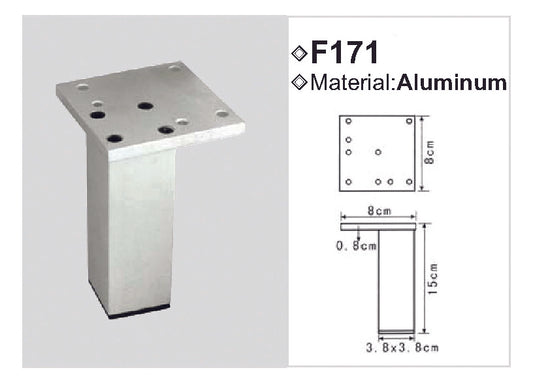 ◇F171
◇Material:Aluminum

8cm

8cm

0.8cm

15cm

3.8x3.8cm